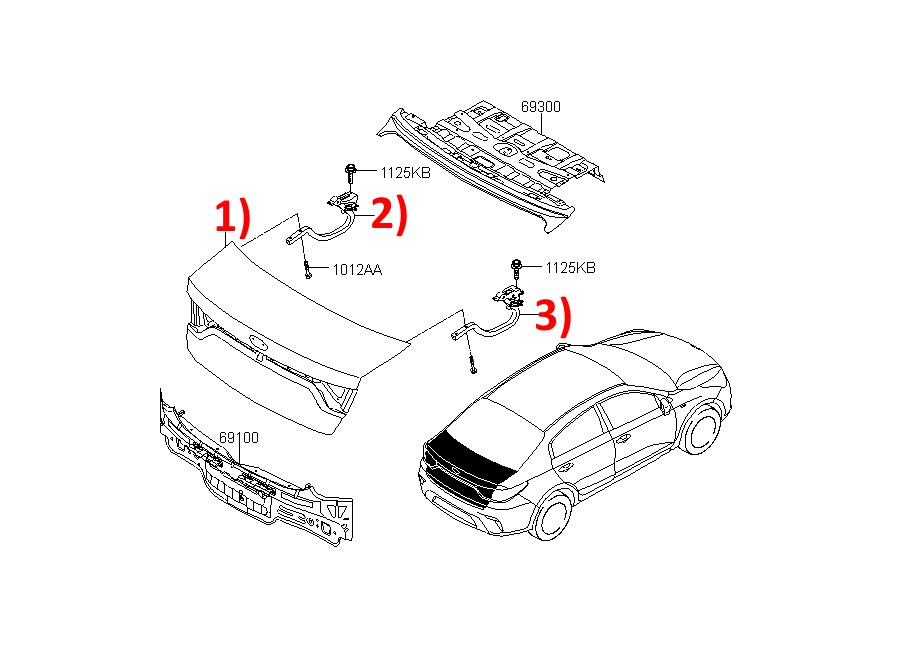 69300

1125KB

1)

2)

1012AA

1125KB

3)

69100