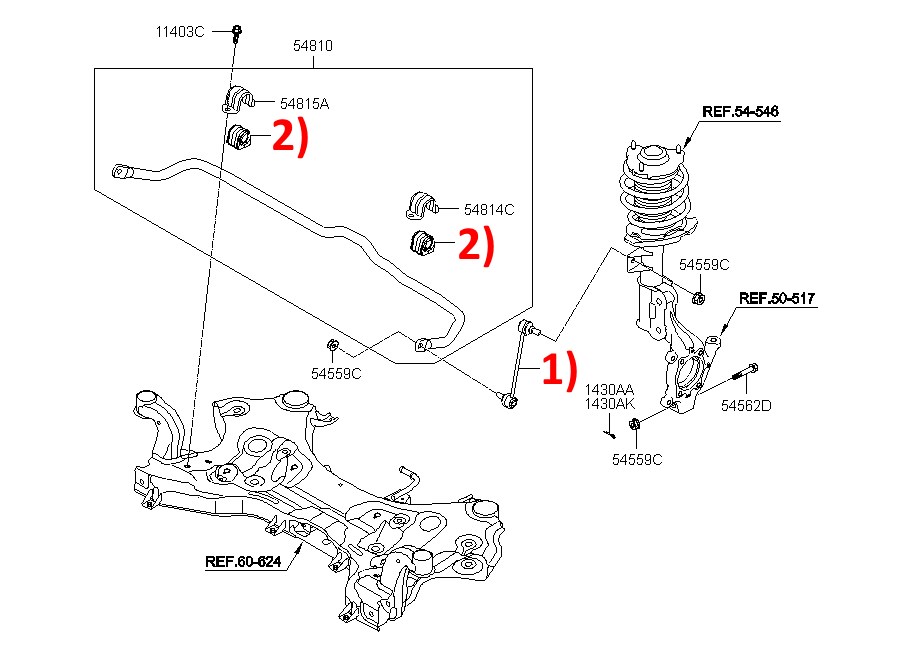 11403C
54810
54815A
2)
REF.54-546
54814C
2)
54559C
REF.50-517
54559C
1)
1430AA
1430AK
54562D
54559C
REF.60-624