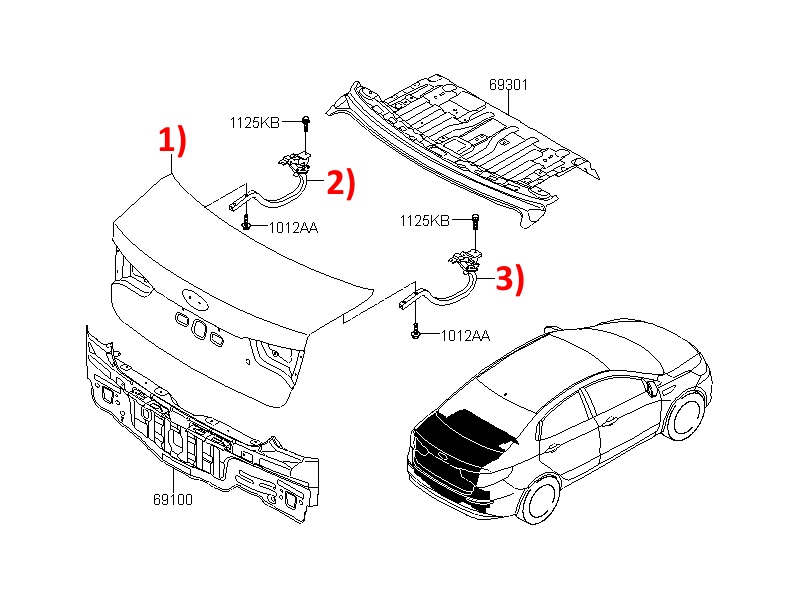 69301

1125KB

1)

2)

1012AA

1125KB

3)

1012AA

69100