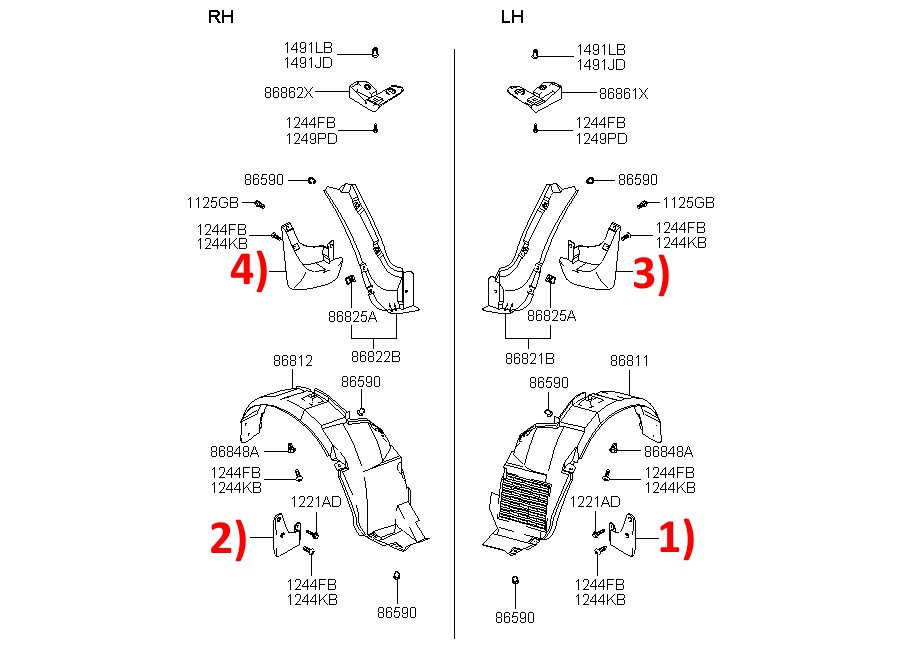 RH

1491LB
1491JD
86862X
1244FB
1249PD
86590
1125GB
1244FB
1244KB
4)
86825A
86822B
86812
86590
86848A
1244FB
1244KB
1221AD
2)
1244FB
1244KB
86590

LH

1491LB
1491JD
86861X
1244FB
1249PD
86590
1125GB
1244FB
1244KB
3)
86825A
86821B
86811
86590
86848A
1244FB
1244KB
1221AD
1)
1244FB
1244KB
86590