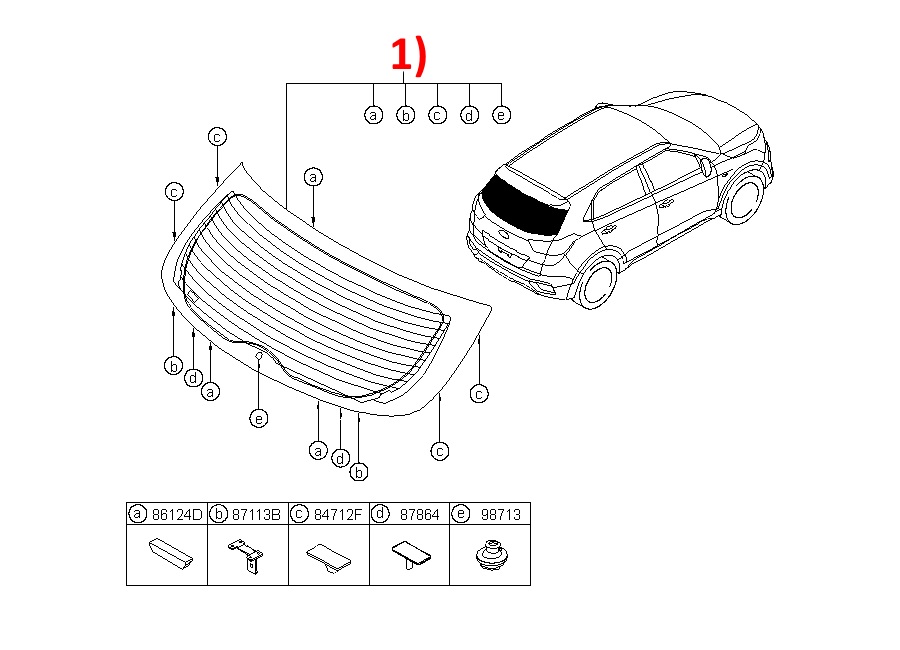 1)

a b c d e

c
c
a
b
d
a
e
a
d
b
c
c

| a 86124D | b 87113B | c 84712F | d 87864 | e 98713 |
|---|---|---|---|---|
| | | | | |