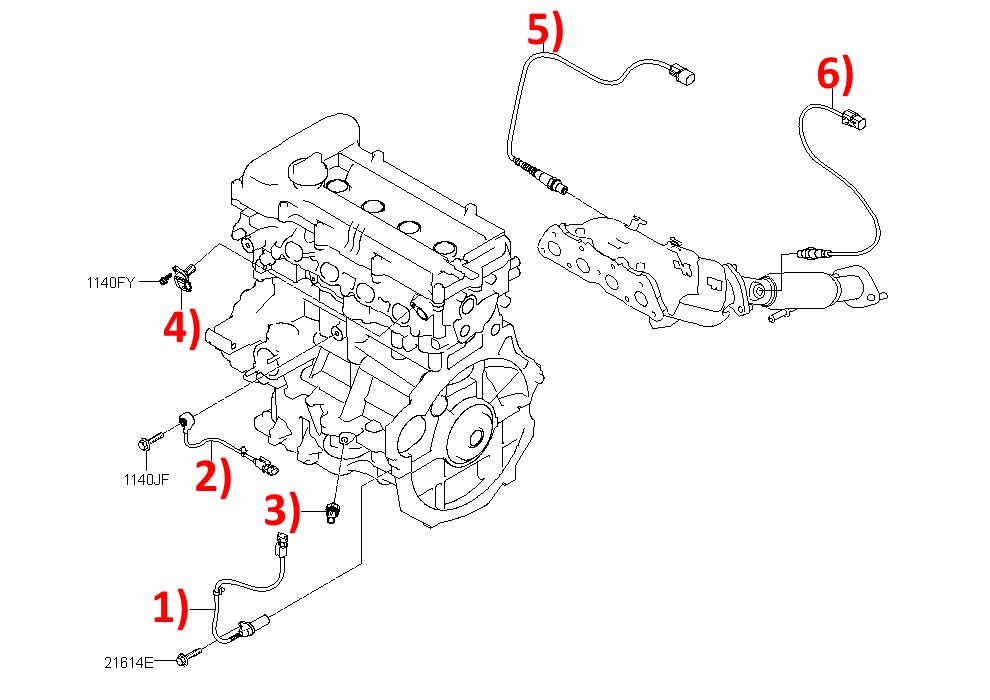 5)

6)

1140FY

4)

1140JF

2)

3)

1)

21614E