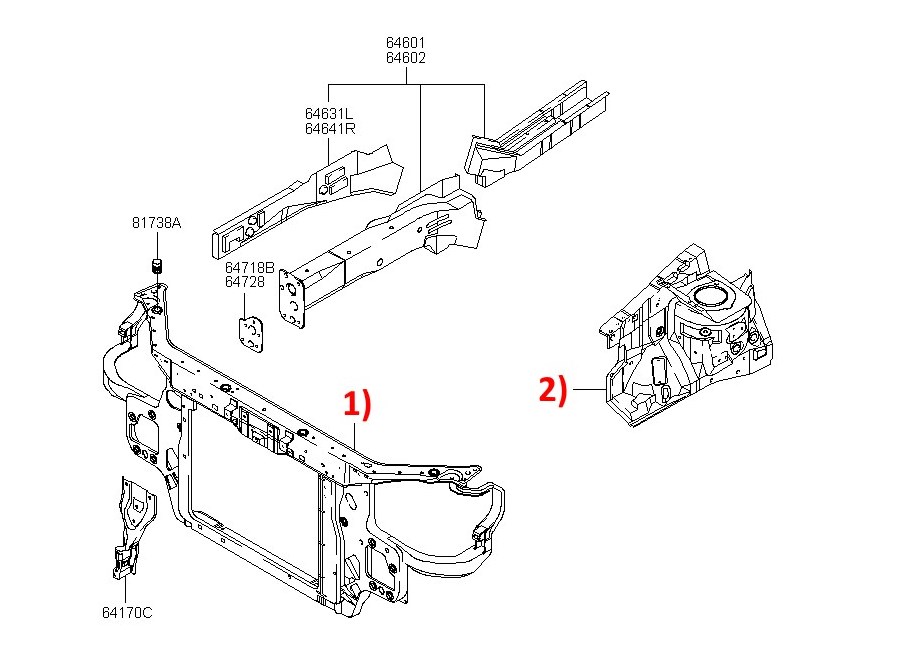 64601
64602

64631L
64641R

81738A

64718B
64728

1)

2)

64170C