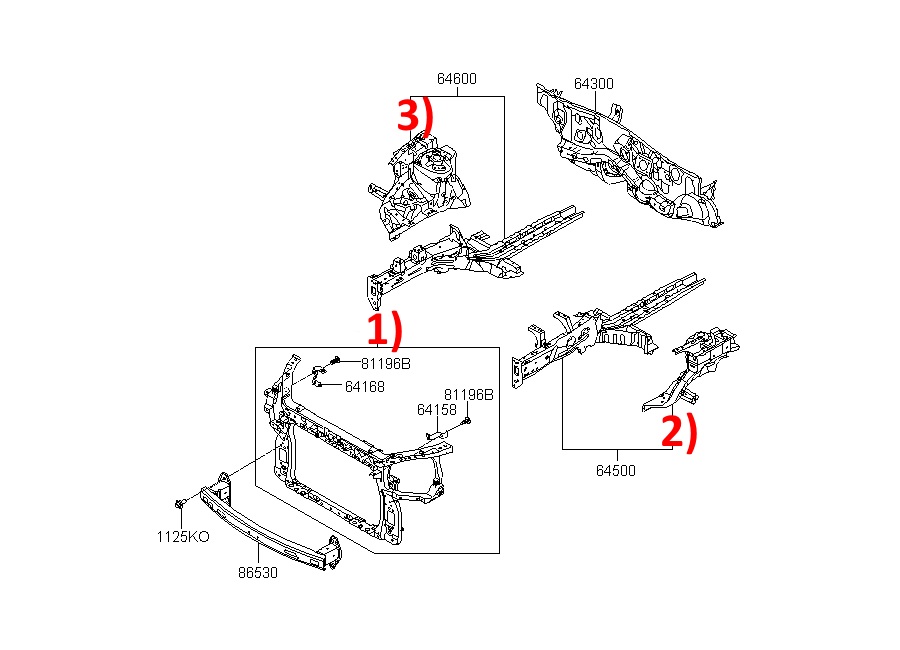 64600

64300

3)

1)

81196B

64168

81196B

64158

2)

64500

1125KO

86530