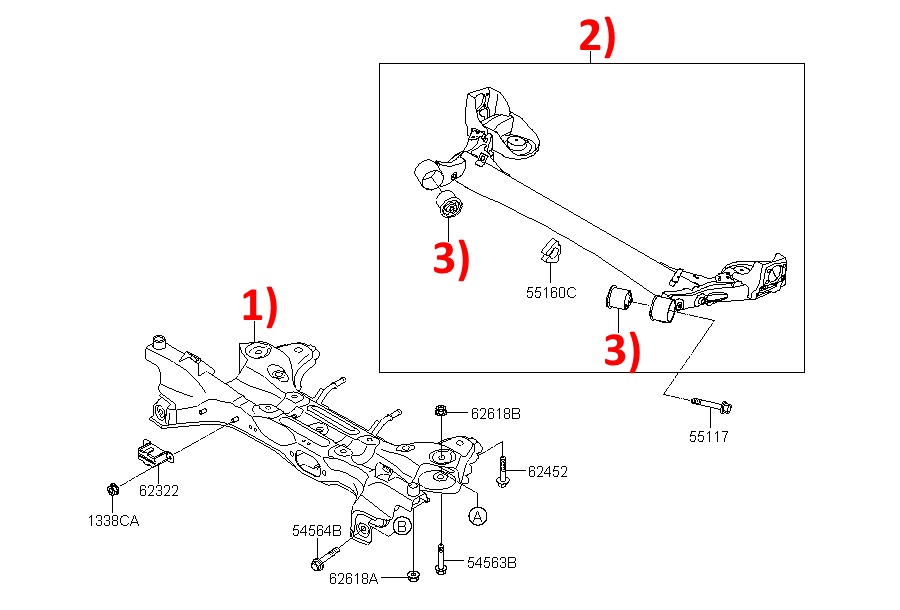 2)

3)

55160C

3)

55117

1)

62618B

62452

62322

1338CA

A

B

54564B

62618A

54563B