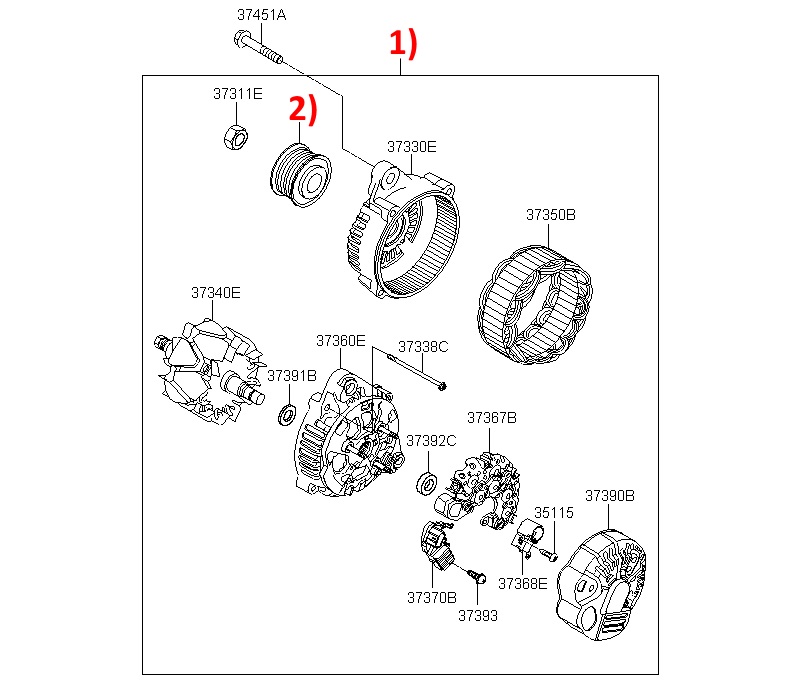 37451A

1)

37311E

2)

37330E

37350B

37340E

37360E

37338C

37391B

37367B

37392C

37390B

35115

37368E

37370B

37393