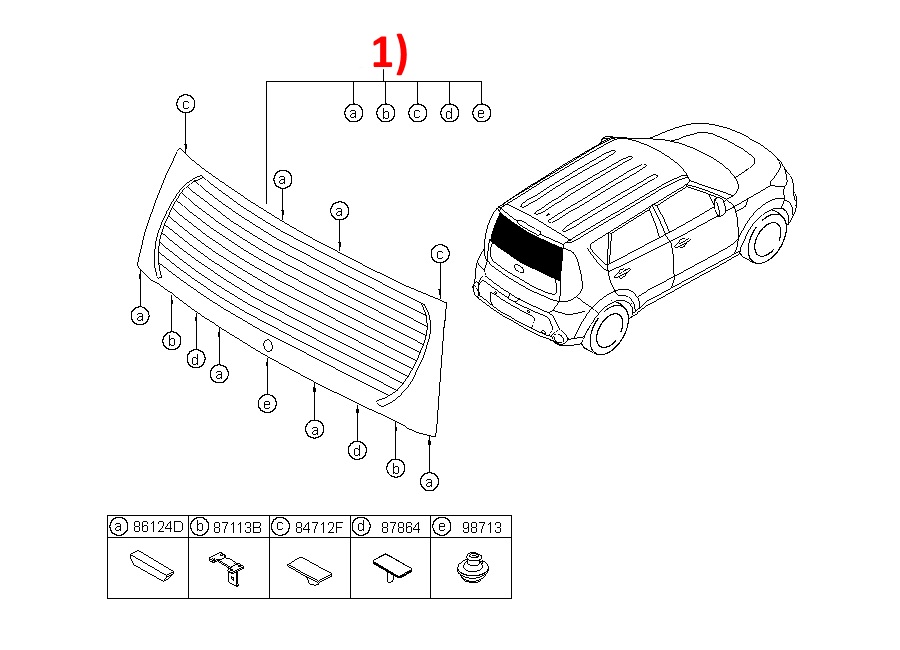 1)

a b c d e

c

a

a

c

a

b

d

a

e

a

d

b

a

| a 86124D | b 87113B | c 84712F | d 87864 | e 98713 |
|---|---|---|---|---|
| | | | | |