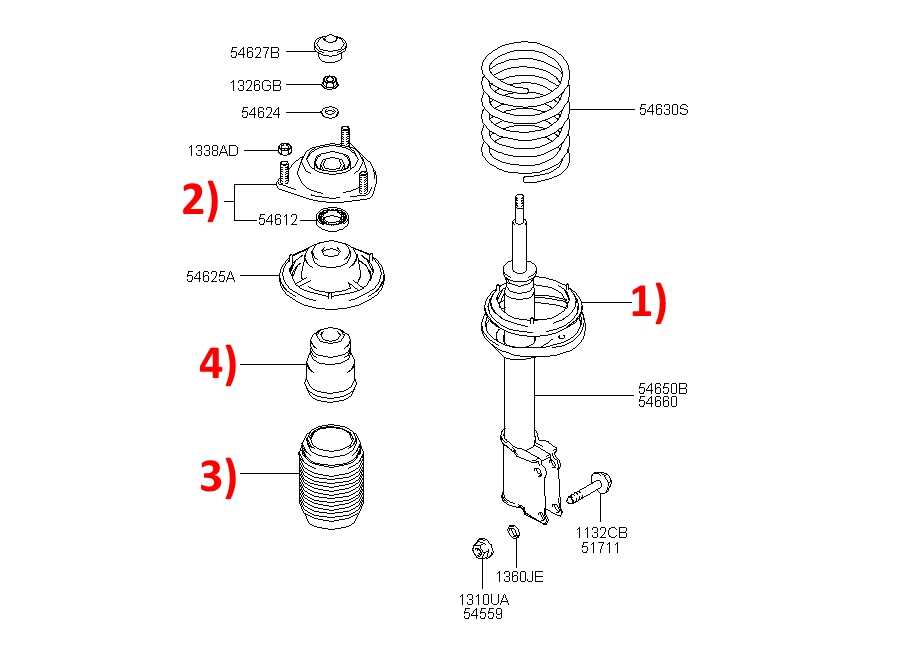 54627B

1326GB

54624

1338AD

2)

54612

54625A

4)

3)

54630S

1)

54650B
54660

1132CB
51711

1360JE

1310UA
54559