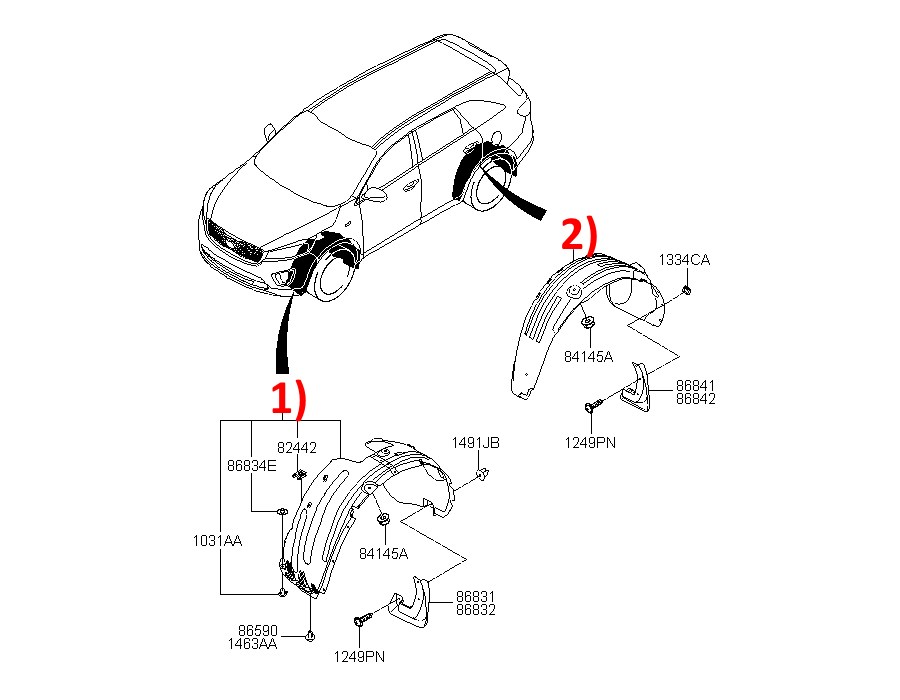 2)
1334CA
84145A
86841
86842
1249PN

1)
82442
86834E
1491JB
1031AA
84145A
86831
86832
86590
1463AA
1249PN