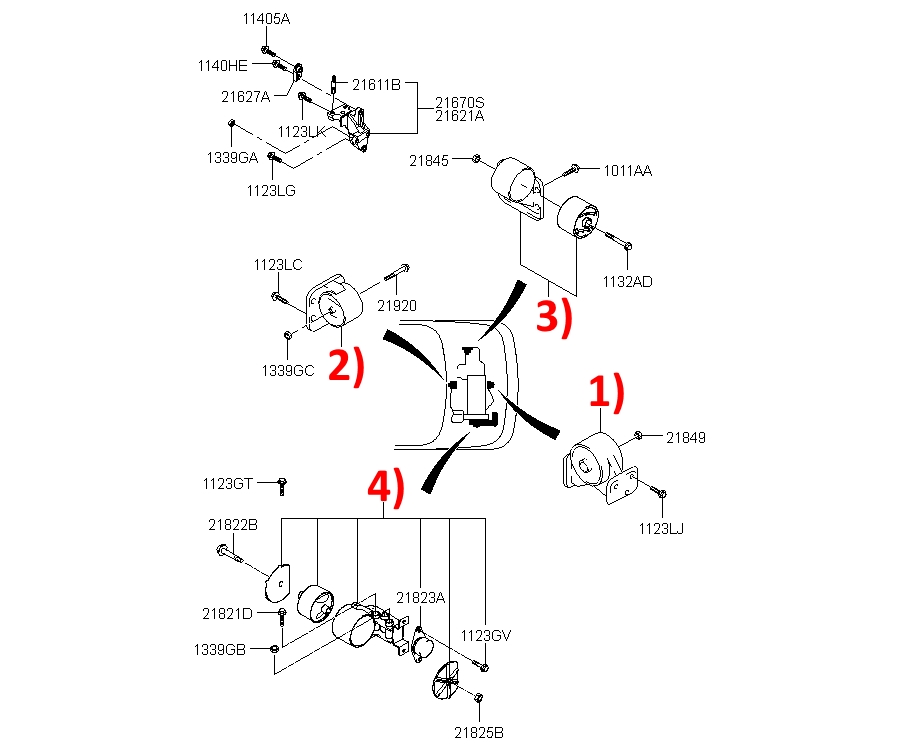 11405A
1140HE
21627A
21611B
21670S
21621A
1123LK
1339GA
1123LG
21845
1011AA
1132AD
3)
1123LC
21920
1339GC
2)
1)
21849
1123LJ
1123GT
4)
21822B
21821D
1339GB
21823A
1123GV
21825B