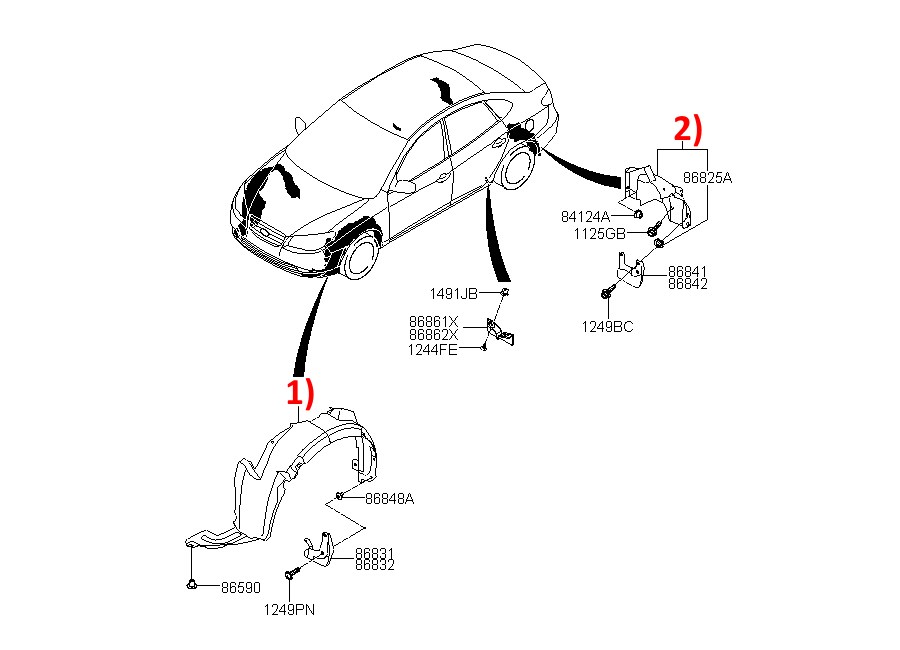 2)
86825A
84124A
1125GB
86841
86842
1249BC
1491JB
86861X
86862X
1244FE
1)
86848A
86831
86832
86590
1249PN