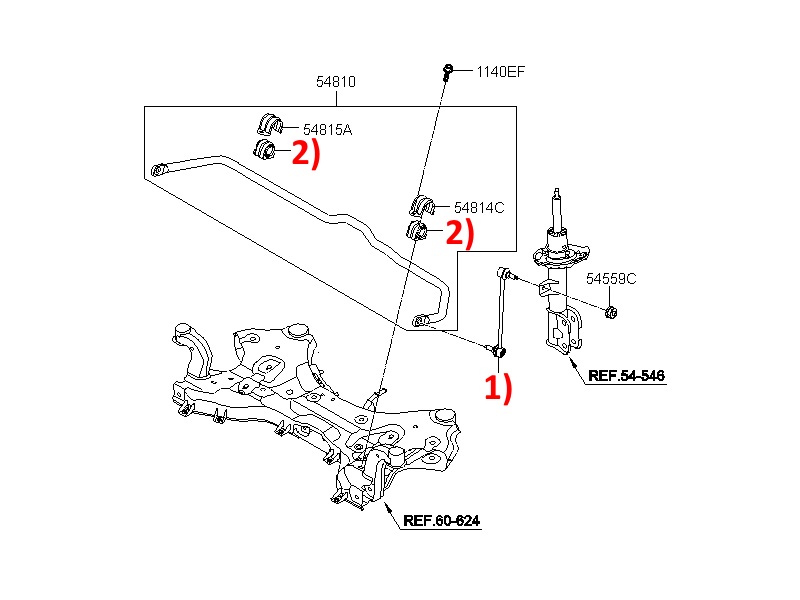 54810

1140EF

54815A

2)

54814C

2)

54559C

1)

REF.54-546

REF.60-624