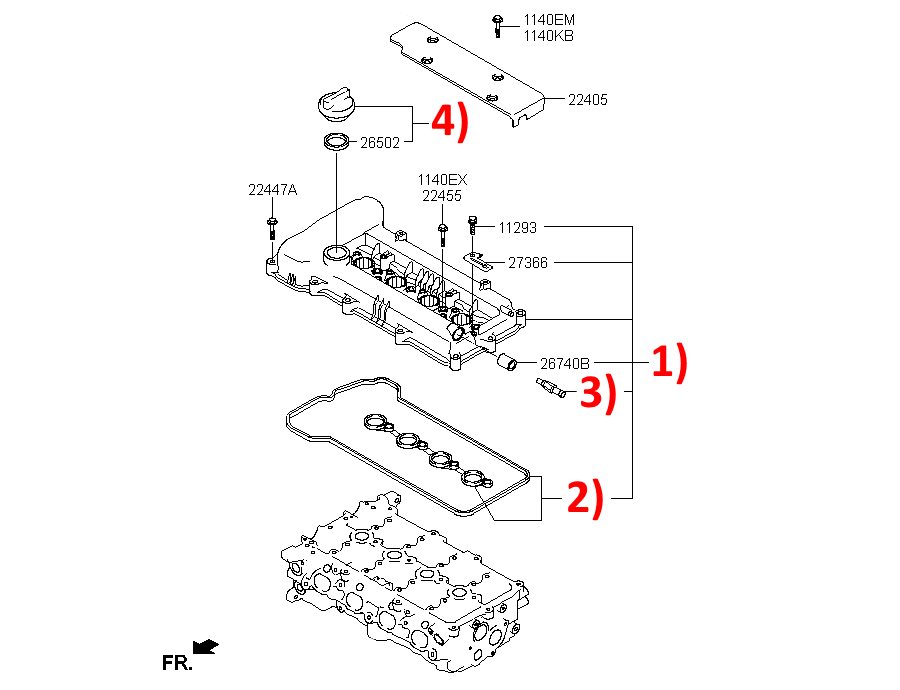 1140EM
1140KB

22405

4)

26502

22447A

1140EX
22455

11293

27366

26740B

1)

3)

2)

FR.