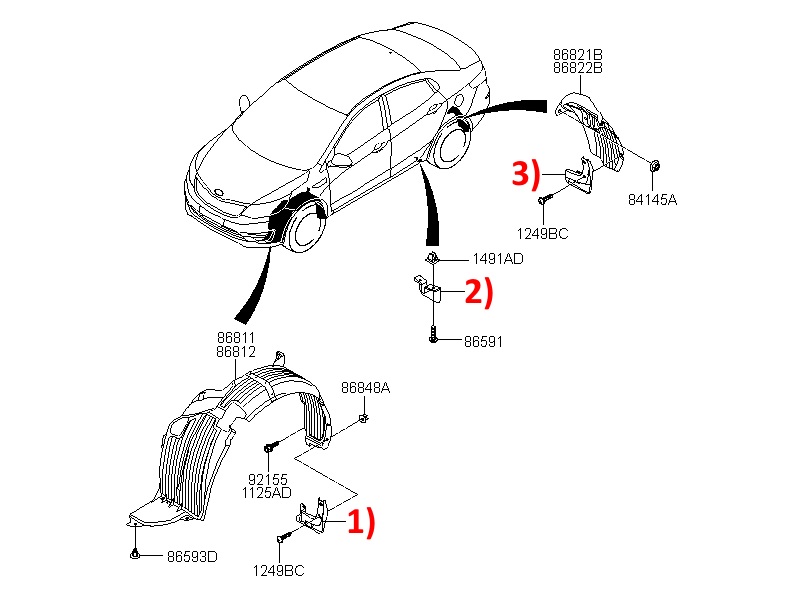 86821B
86822B

3)

84145A

1249BC

1491AD

2)

86591

86811
86812

86848A

92155
1125AD

1)

86593D

1249BC