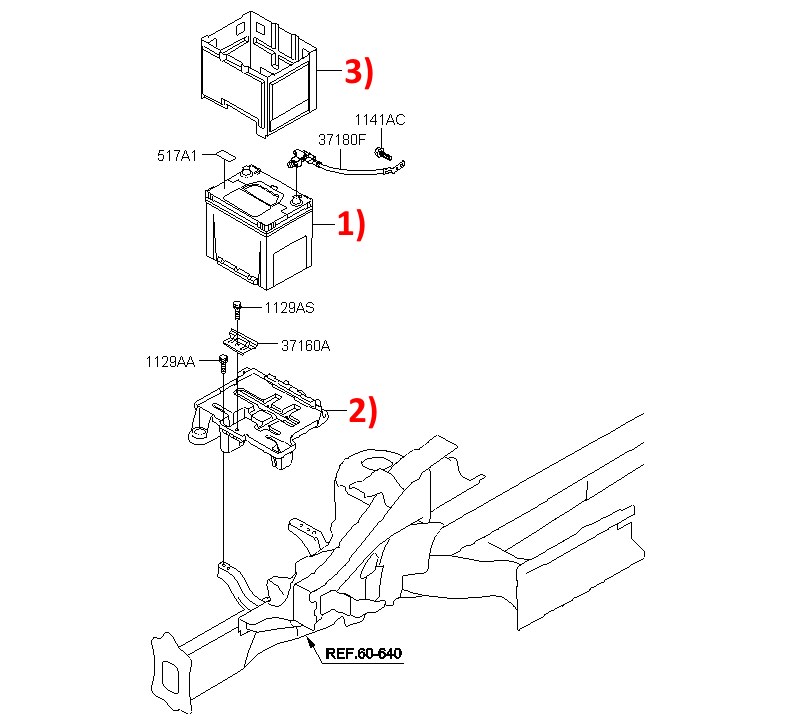 3)

1141AC

37180F

517A1

1)

1129AS

37160A

1129AA

2)

REF.60-640