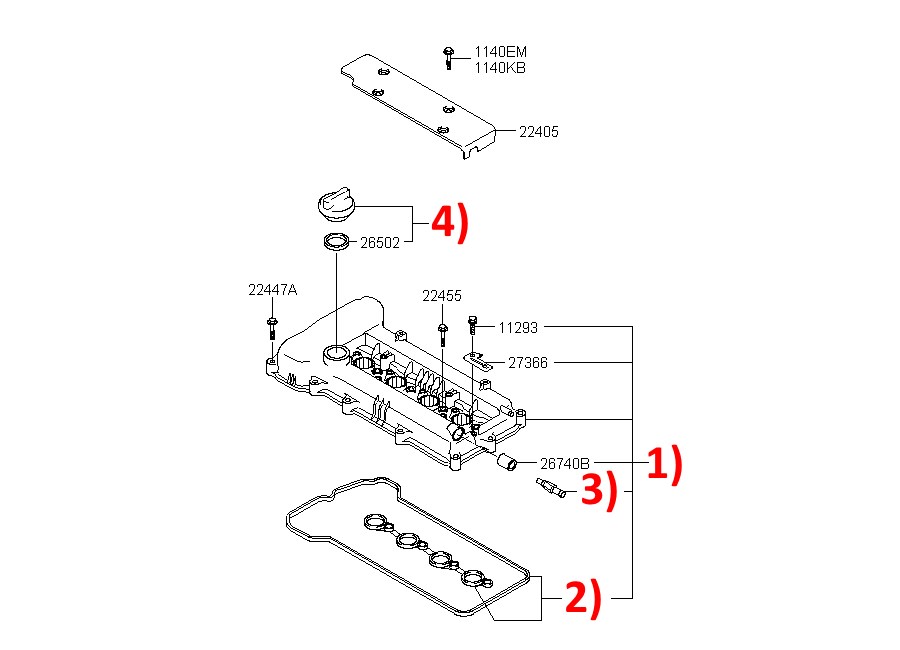 1140EM
1140KB
22405
4)
26502
22447A
22455
11293
27366
26740B
1)
3)
2)