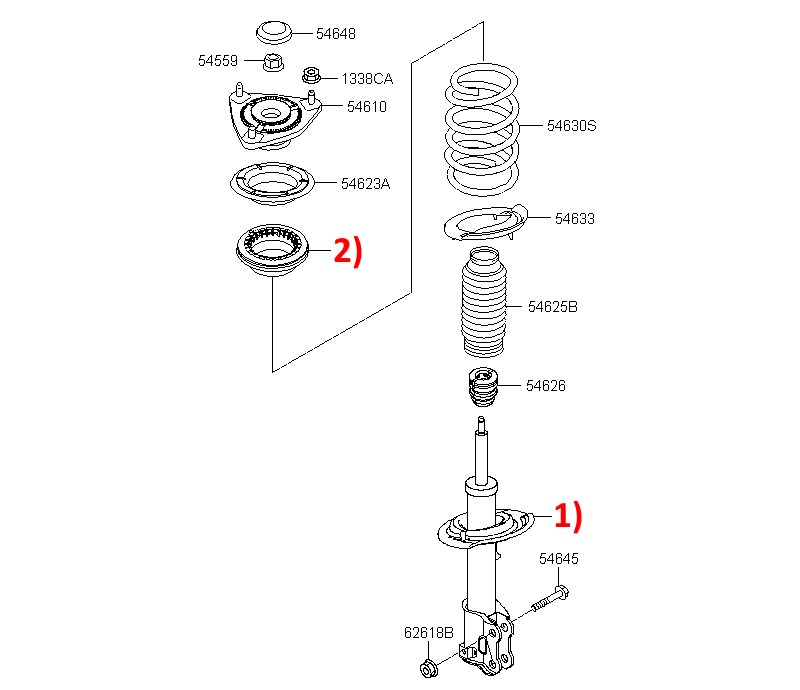 54648
54559
1338CA
54610
54623A
2)
54630S
54633
54625B
54626
1)
54645
62618B