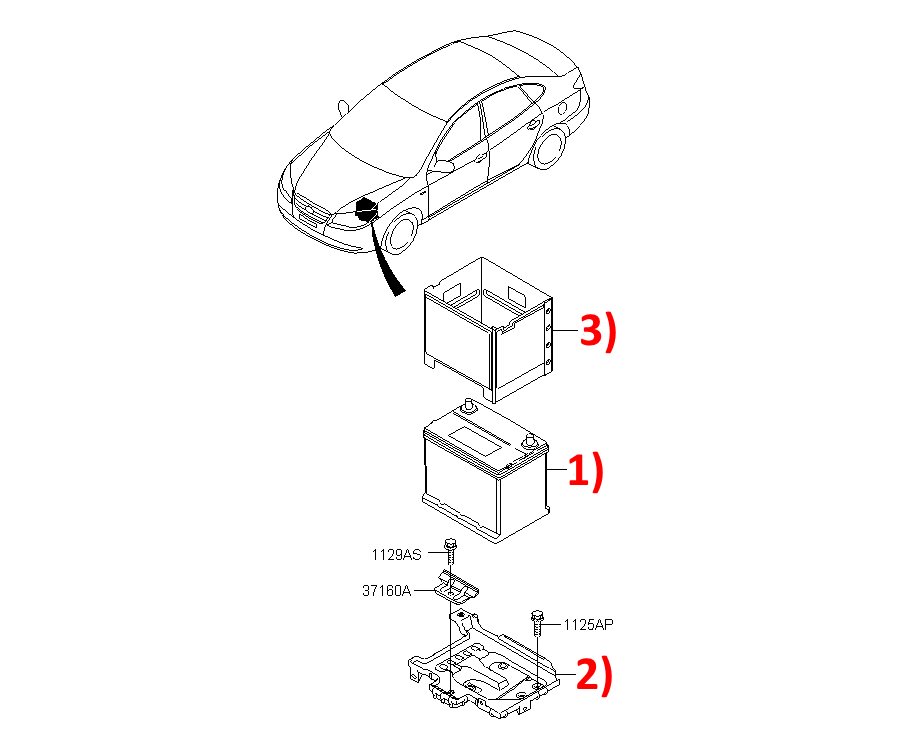 3)

1)

1129AS

37160A

1125AP

2)