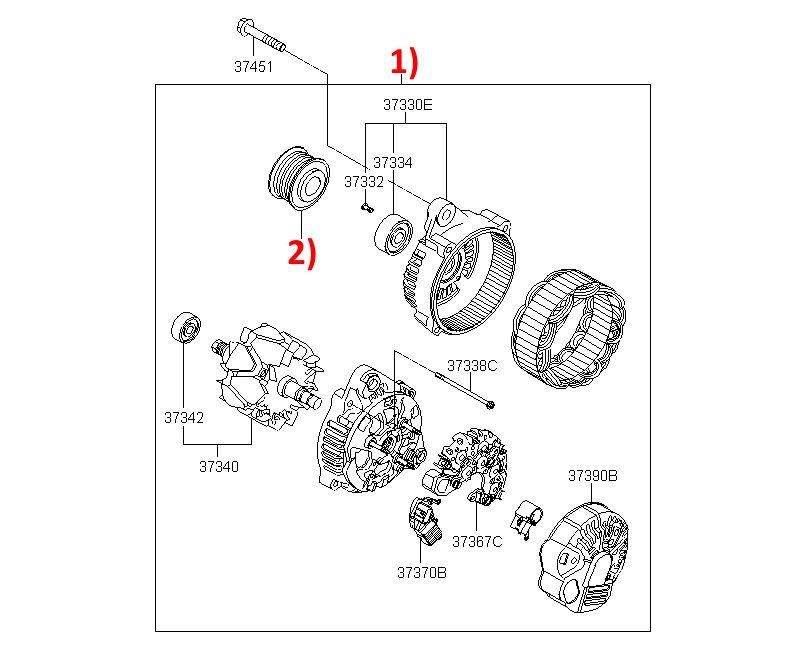 37451

1)

37330E

37334

37332

2)

37338C

37342

37340

37390B

37367C

37370B