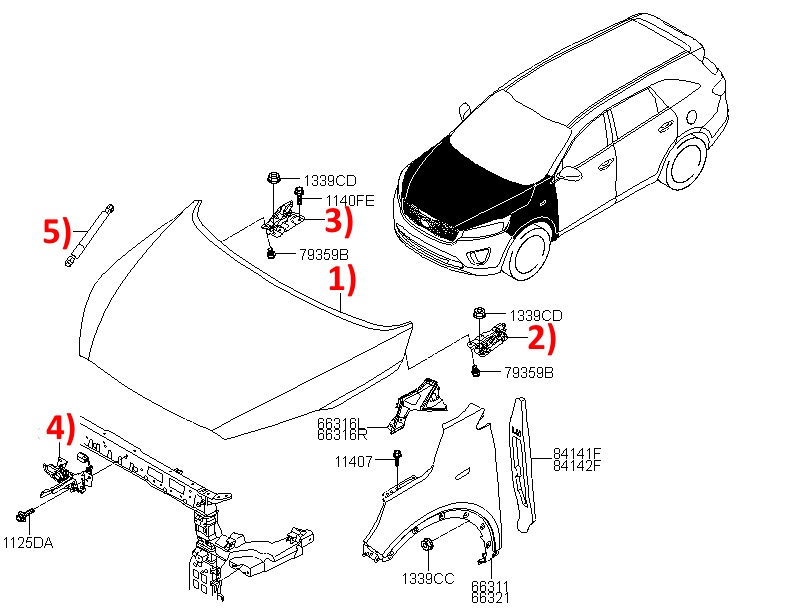 1339CD
1140FE
3)
5)
79359B
1)
1339CD
2)
79359B
4)
66316L
66316R
11407
84141F
84142F
1125DA
1339CC
66311
66321