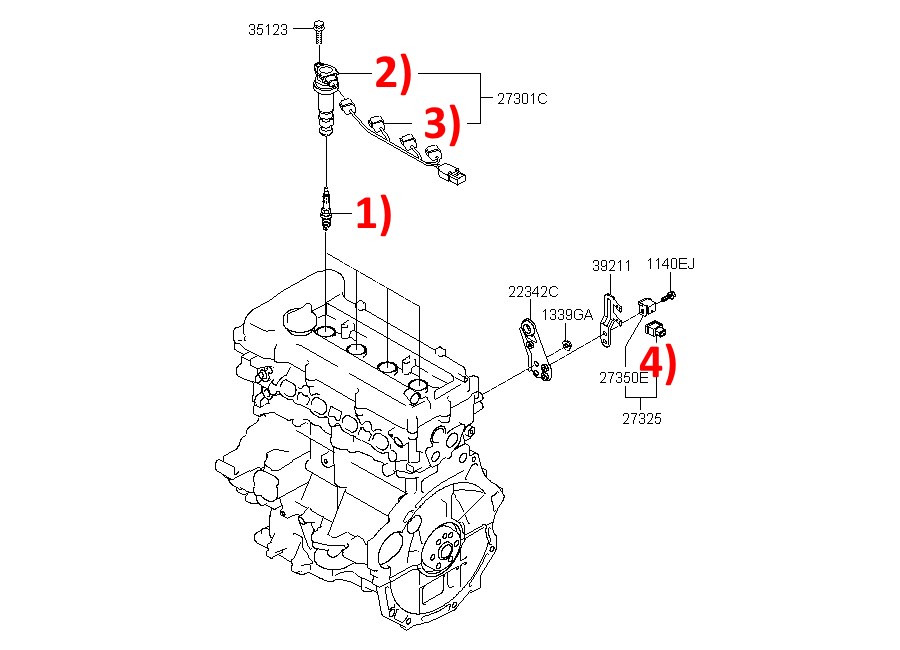 35123

2)

27301C

3)

1)

39211

1140EJ

22342C

1339GA

4)

27350E

27325