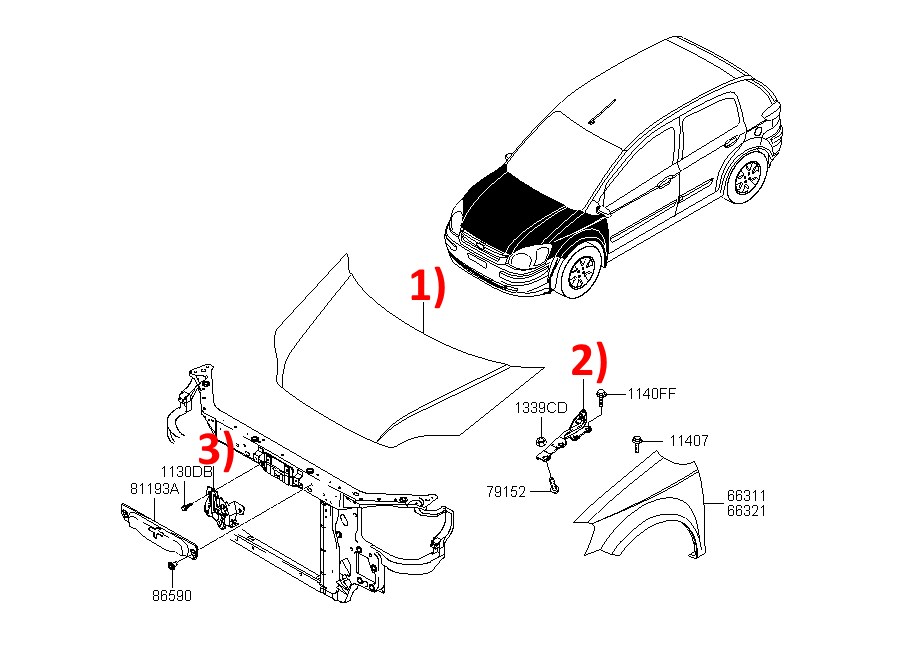 1)

2)

1140FF

1339CD

11407

3)

1130DB

81193A

79152

66311
66321

86590